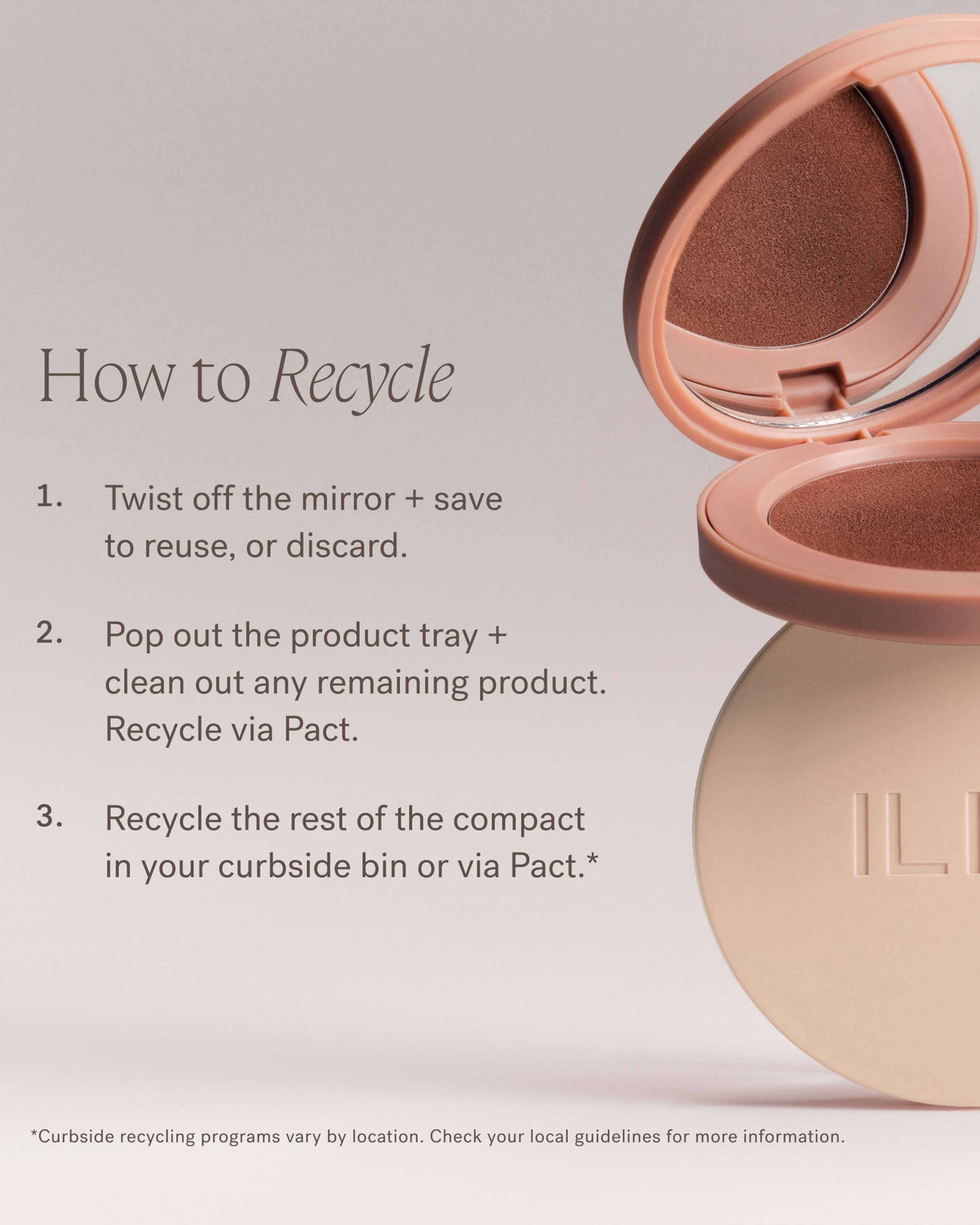 How to Recycle

1. Twist off the mirror + save to reuse, or discard.

2. Pop out the product tray + clean out any remaining product. Recycle via Pact.

3. Recycle the rest of the compact in your curbside bin or via Pact.*

ILI

*Curbside recycling programs vary by location. Check your local guidelines for more information.