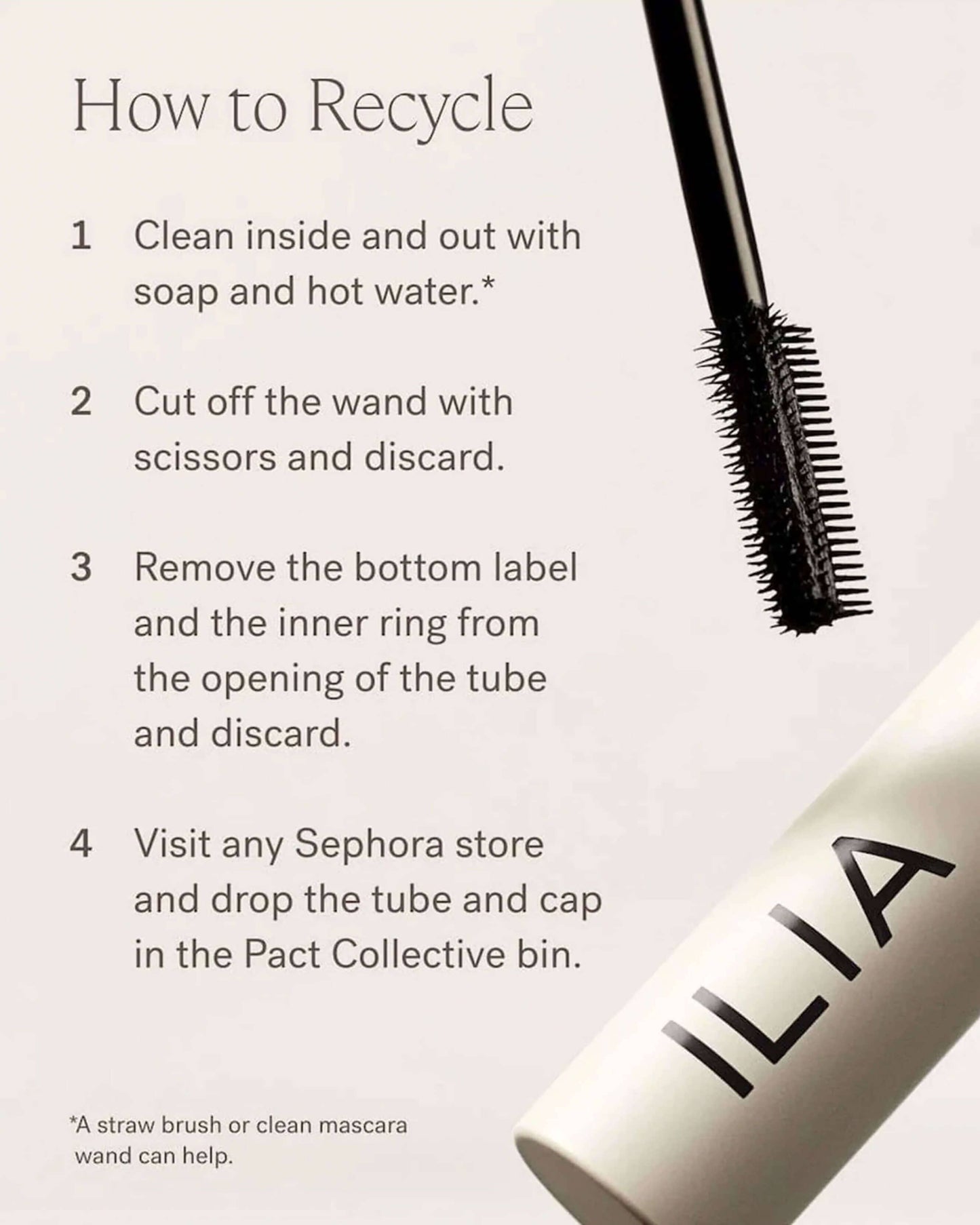 How to Recycle

1 Clean inside and out with soap and hot water.*

2 Cut off the wand with scissors and discard.

3 Remove the bottom label and the inner ring from the opening of the tube and discard.

4 Visit any Sephora store and drop the tube and cap in the Pact Collective bin.

*A straw brush or clean mascara wand can help.

ILIA