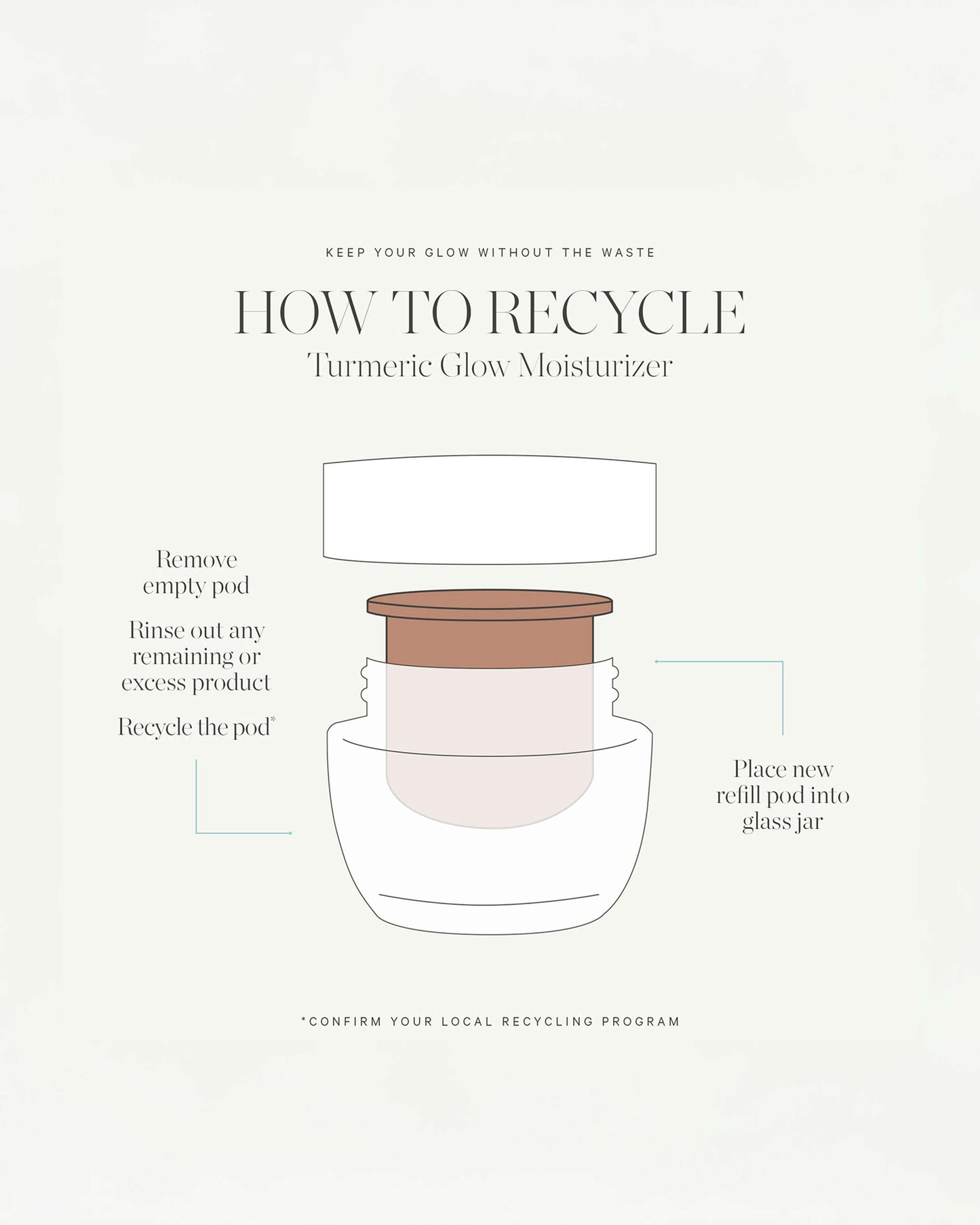 KEEP YOUR GLOW WITHOUT THE WASTE

HOW TO RECYCLE

Turmeric Glow Moisturizer

Remove empty pod

Rinse out any remaining or excess product

Recycle the pod*

Place new refill pod into glass jar

*CONFIRM YOUR LOCAL RECYCLING PROGRAM