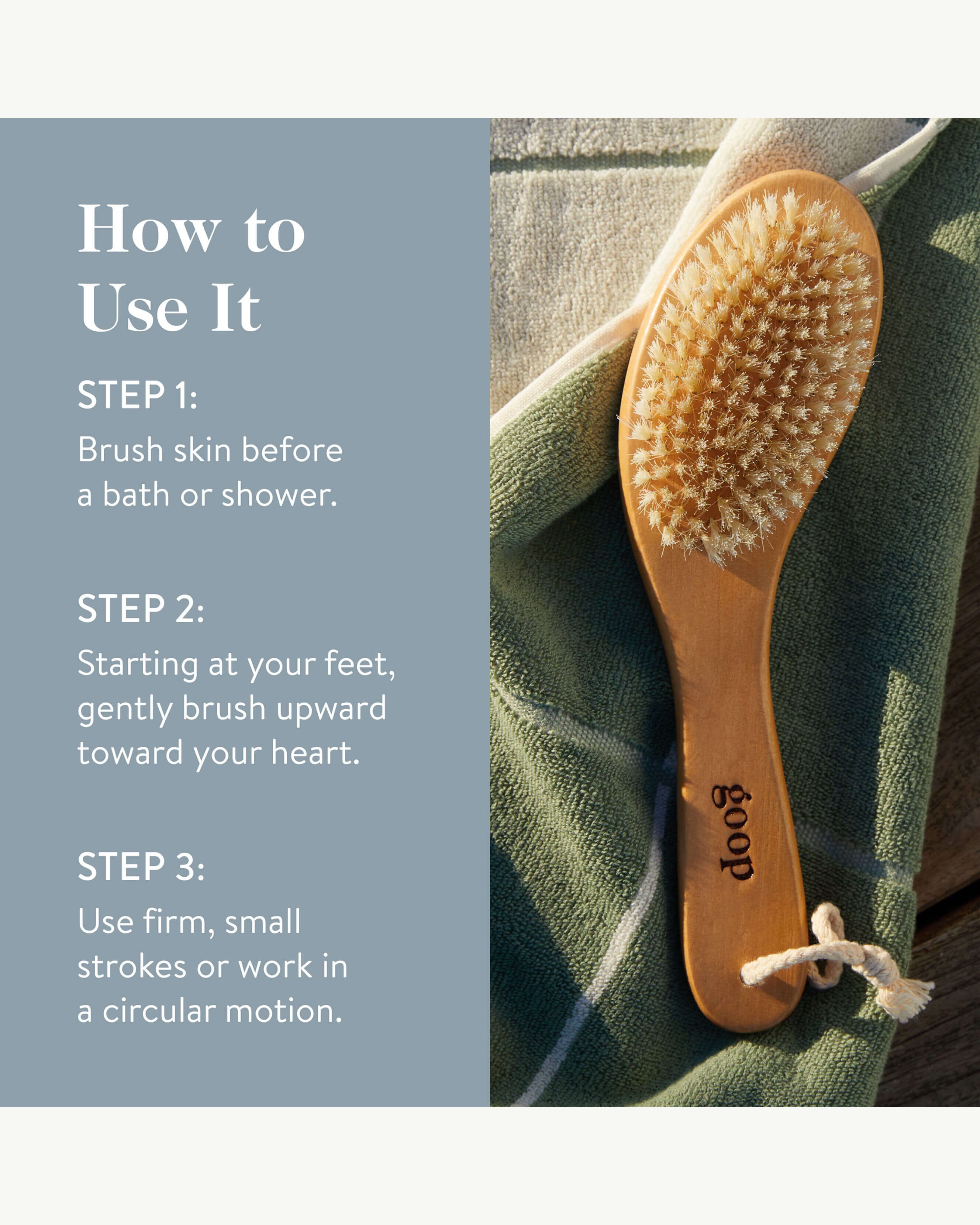 How to Use It

STEP 1:
Brush skin before a bath or shower.

STEP 2:
Starting at your feet, gently brush upward toward your heart.

STEP 3:
Use firm, small strokes or work in a circular motion.

goop