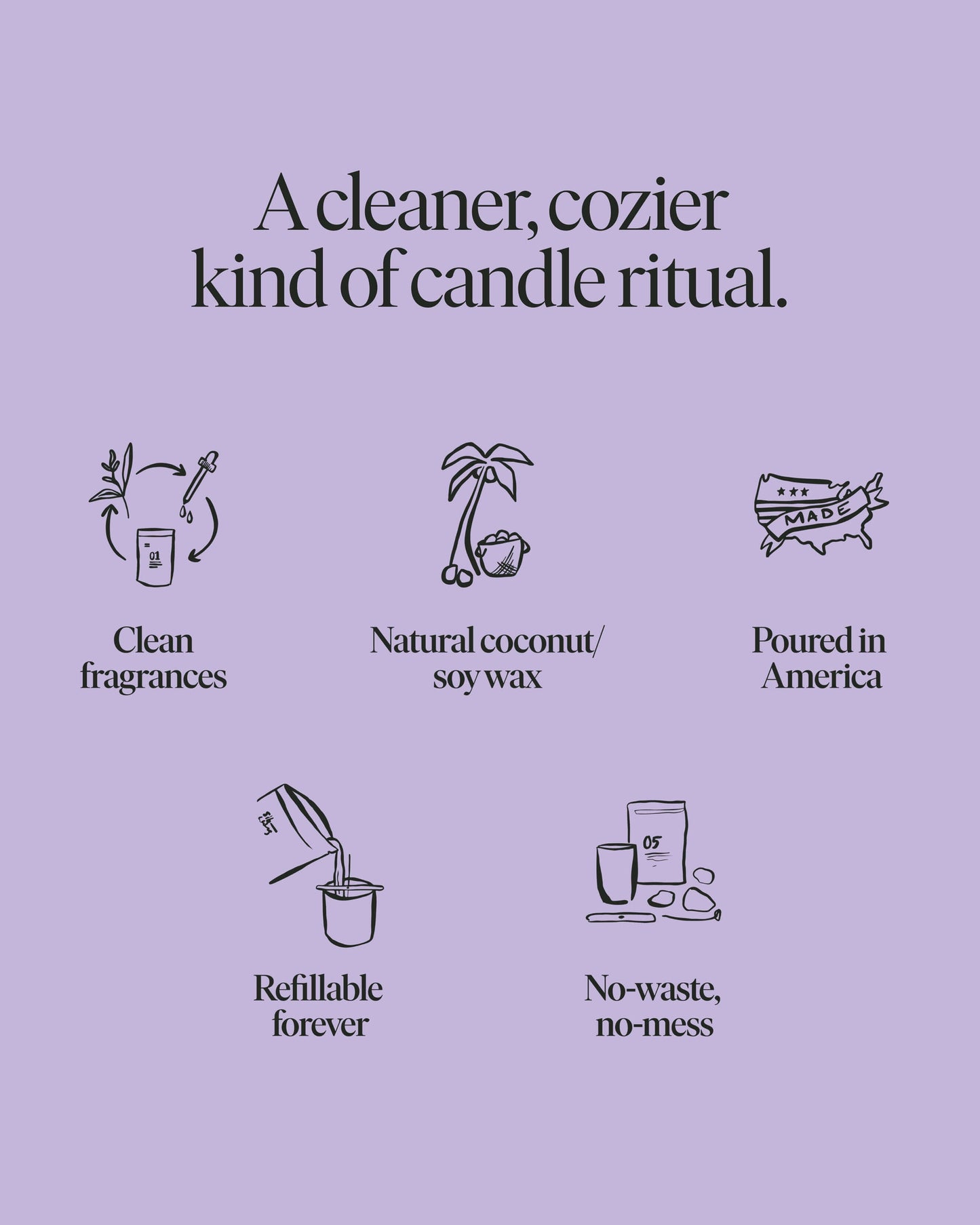 A cleaner, cozier kind of candle ritual.

01

Clean fragrances

Natural coconut/ soy wax

MADE

Poured in America

Refillable forever

05

No-waste, no-mess