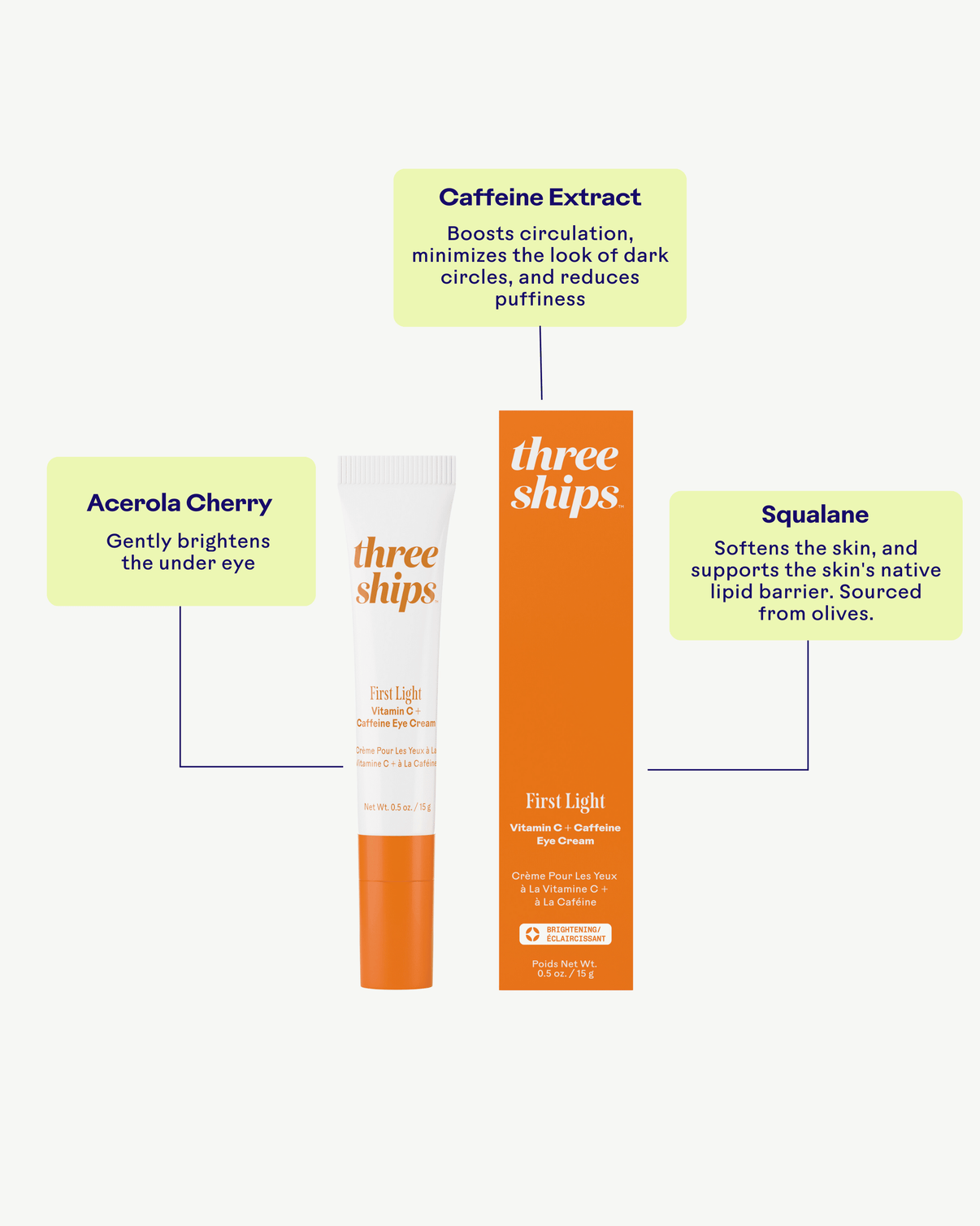 Caffeine Extract

Boosts circulation, minimizes the look of dark circles, and reduces puffiness

Acerola Cherry

Gently brightens the under eye

three ships™

First Light
Vitamin C + Caffeine Eye Cream

Crème Pour Les Yeux à La Vitamine C + à La Caféine

Net Wt. 0.5 oz. / 15 g

three ships™

First Light
Vitamin C + Caffeine Eye Cream

Crème Pour Les Yeux à La Vitamine C + à La Caféine

BRIGHTENING/ ÉCLAIRCISSANT

Poids Net Wt. 0.5 oz. / 15 g

Squalane

Softens the skin, and supports the skin's native lipid barrier. Sourced from olives.